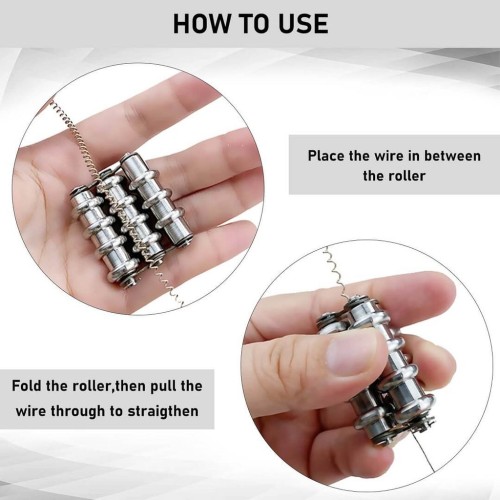 HOW TO USE

Place the wire in between the roller

Fold the roller,then pull the wire through to straigthen