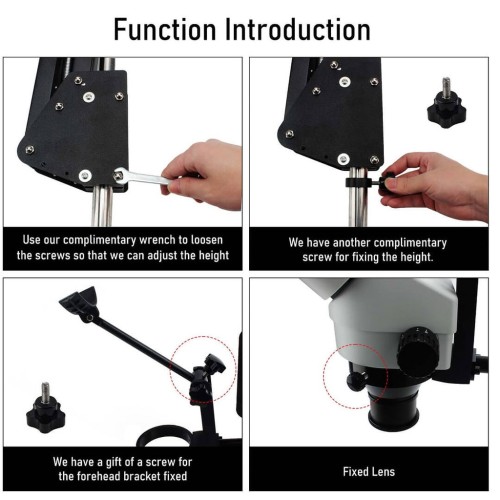 Function Introduction

Use our complimentary wrench to loosen the screws so that we can adjust the height

We have another complimentary screw for fixing the height.

We have a gift of a screw for the forehead bracket fixed

Fixed Lens