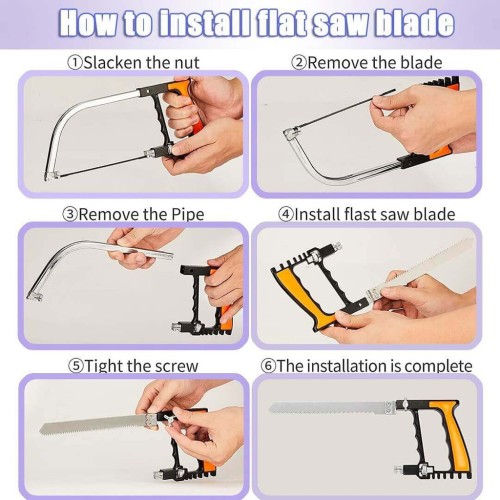 How to install flat saw blade

①Slacken the nut

②Remove the blade

③Remove the Pipe

④Install flast saw blade

⑤Tight the screw

⑥The installation is complete